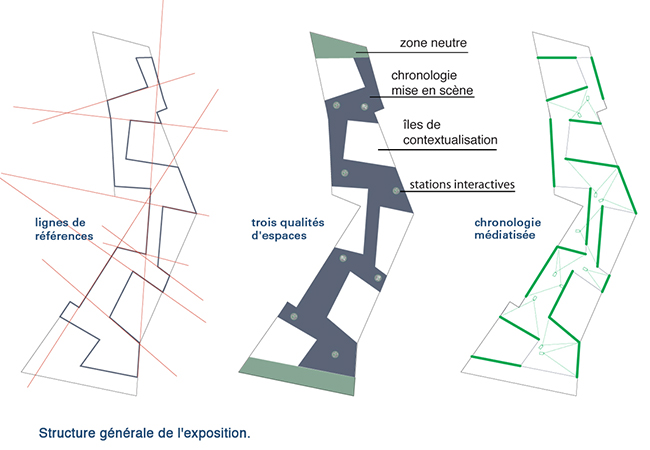 lignes de références

zone neutre

chronologie mise en scène

îles de contextualisation

stations interactives

trois qualités d'espaces

chronologie médiatisée

Structure générale de l'exposition.