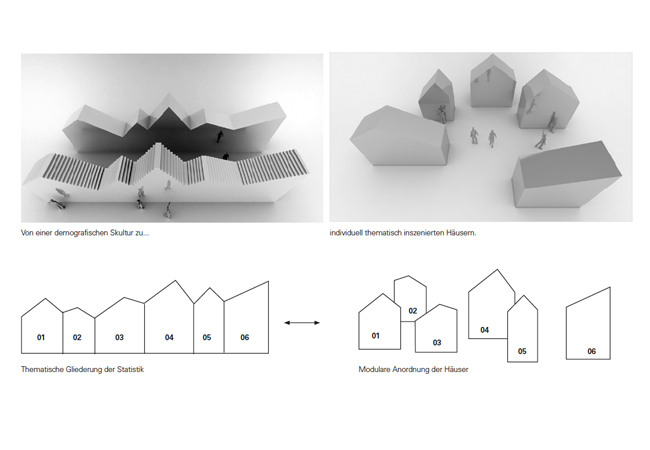 Von einer demografischen Skultur zu...

individuell thematisch inszenierten Häusern.

01 02 03 04 05 06

Thematische Gliederung der Statistik

01 02 03 04 05 06

Modulare Anordnung der Häuser